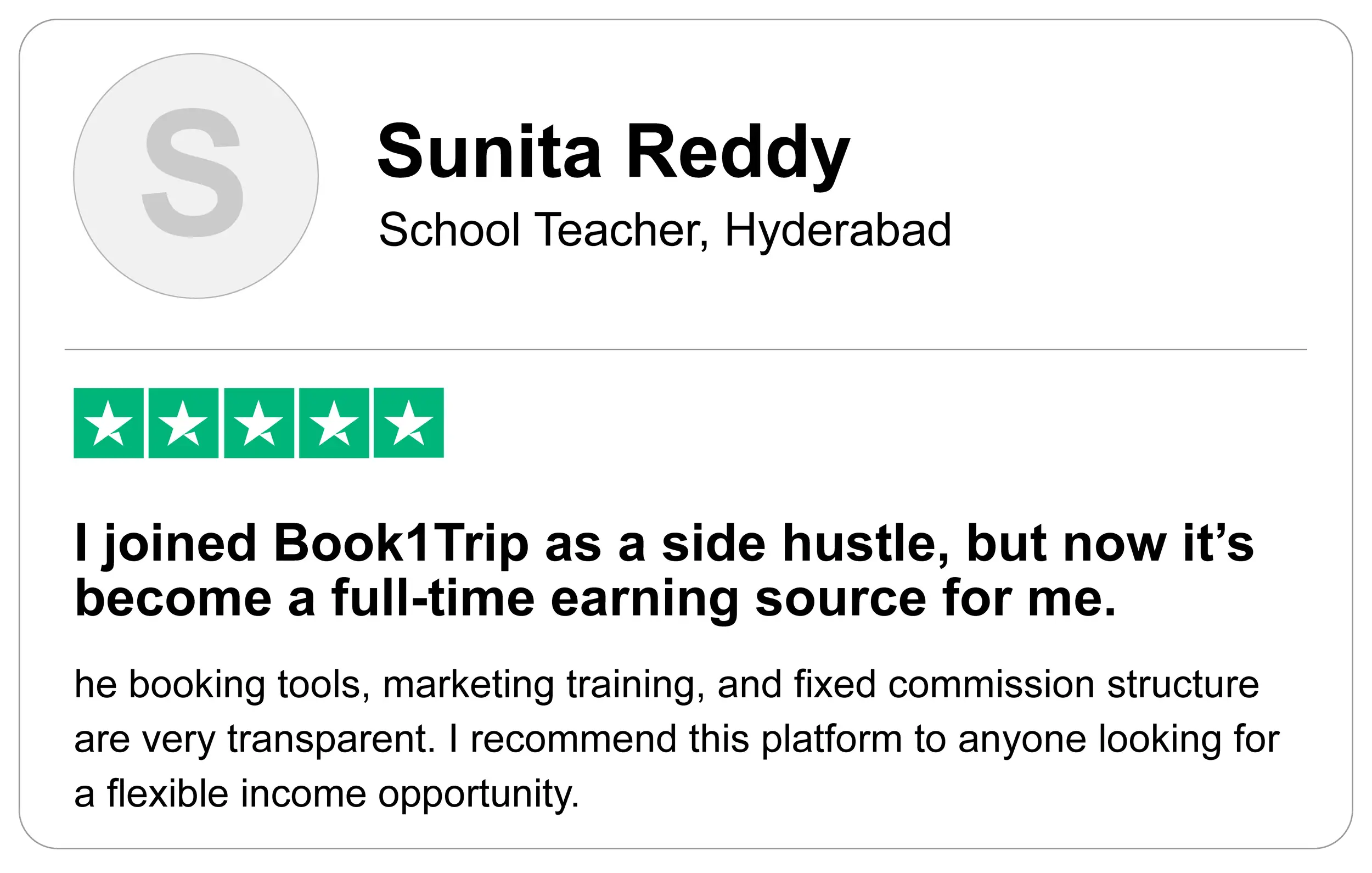 S

Sunita Reddy

School Teacher, Hyderabad

I joined Book1Trip as a side hustle, but now it's become a full-time earning source for me.

he booking tools, marketing training, and fixed commission structure are very transparent. I recommend this platform to anyone looking for a flexible income opportunity.